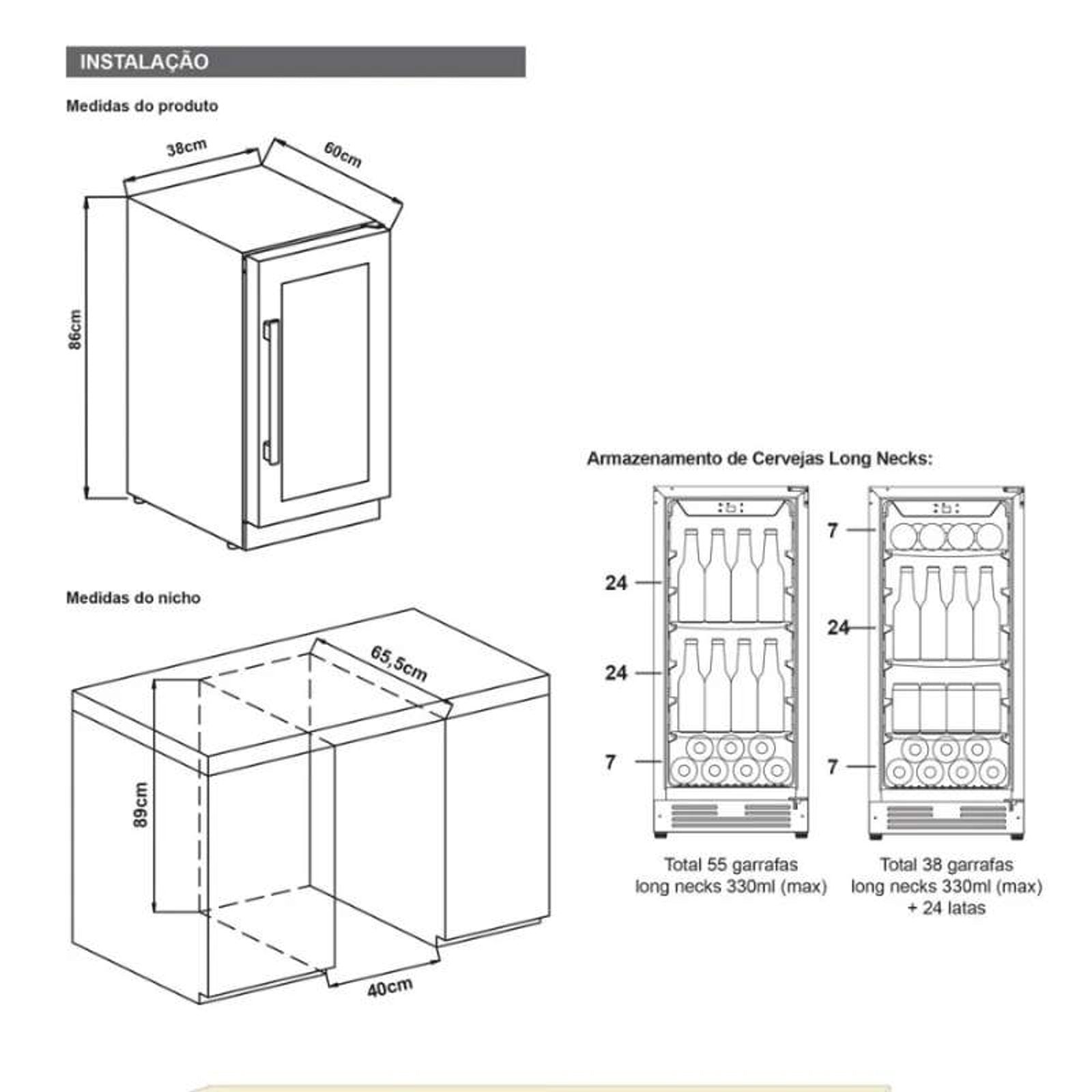 INSTALAÇÃO

Medidas do produto

38cm

60cm

86cm

Medidas do nicho

65,5cm

89cm

40cm

Armazenamento de Cervejas Long Necks:

24

24

7

Total 55 garrafas long necks 330ml (max)

7

24

7

Total 38 garrafas long necks 330ml (max) + 24 latas