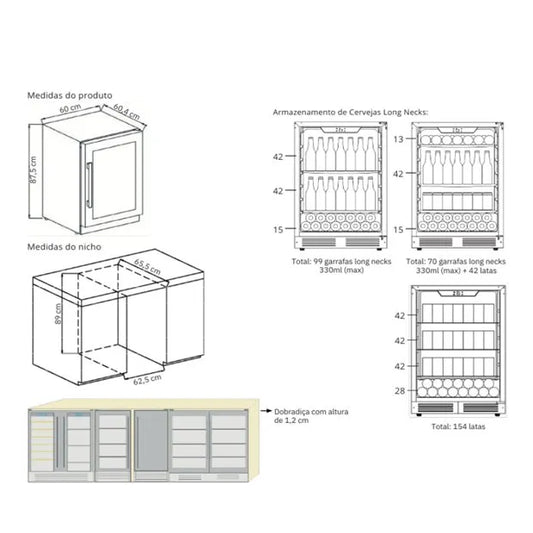 Medidas do produto

60 cm

60,4 cm

87,5 cm

Medidas do nicho

65,5 cm

89 cm

62,5 cm

Dobradiça com altura de 1,2 cm

Armazenamento de Cervejas Long Necks:

42

42

15

Total: 99 garrafas long necks 330ml (max)

13

42

15

Total: 70 garrafas long necks 330ml (max) + 42 latas

42

42

42

28

Total: 154 latas