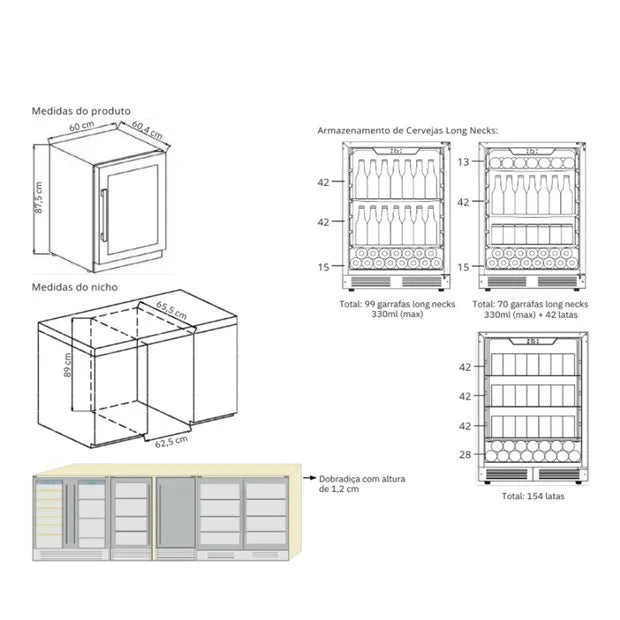 Medidas do produto

60 cm

60,4 cm

87,5 cm

Medidas do nicho

65,5 cm

89 cm

62,5 cm

Dobradiça com altura de 1,2 cm

Armazenamento de Cervejas Long Necks:

42

42

15

Total: 99 garrafas long necks 330ml (max)

13

42

15

Total: 70 garrafas long necks 330ml (max) + 42 latas

42

42

42

28

Total: 154 latas