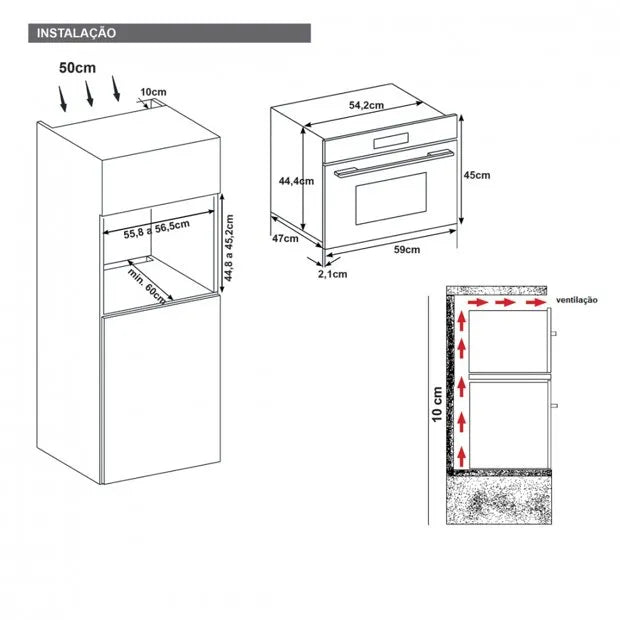 INSTALAÇÃO

50cm

10cm

55,8 a 56,5cm

44,8 a 45,2cm

mín. 60cm

54,2cm

44,4cm

45cm

47cm

59cm

2,1cm

ventilação

10 cm