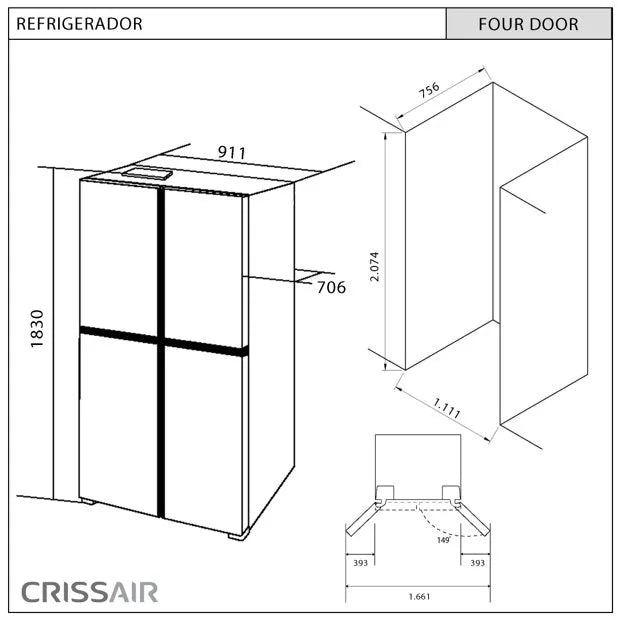 REFRIGERADOR

FOUR DOOR

911

706

1830

756

2.074

1.111

149°

393

393

1.661

CRISSAIR